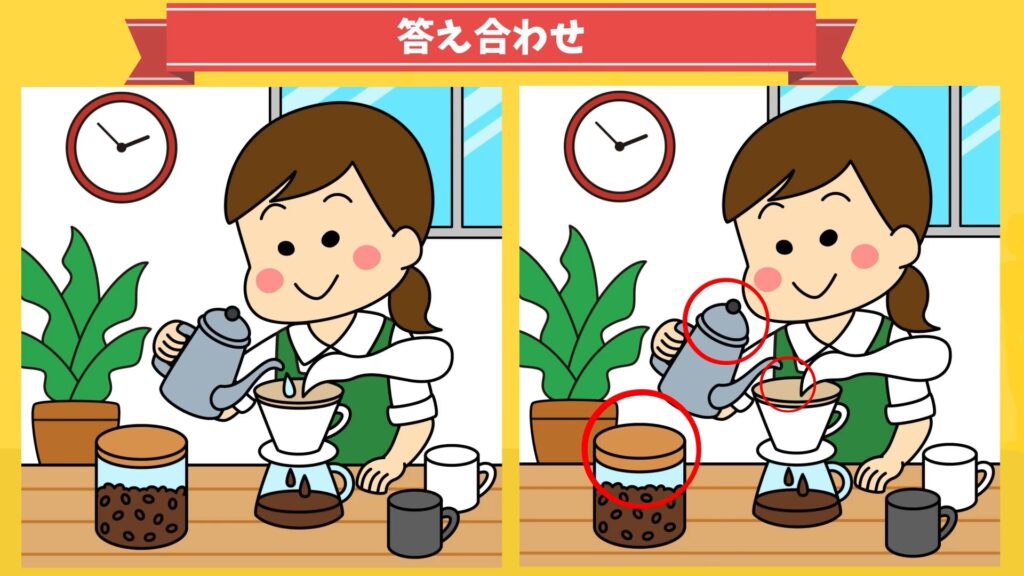 答え合わせ