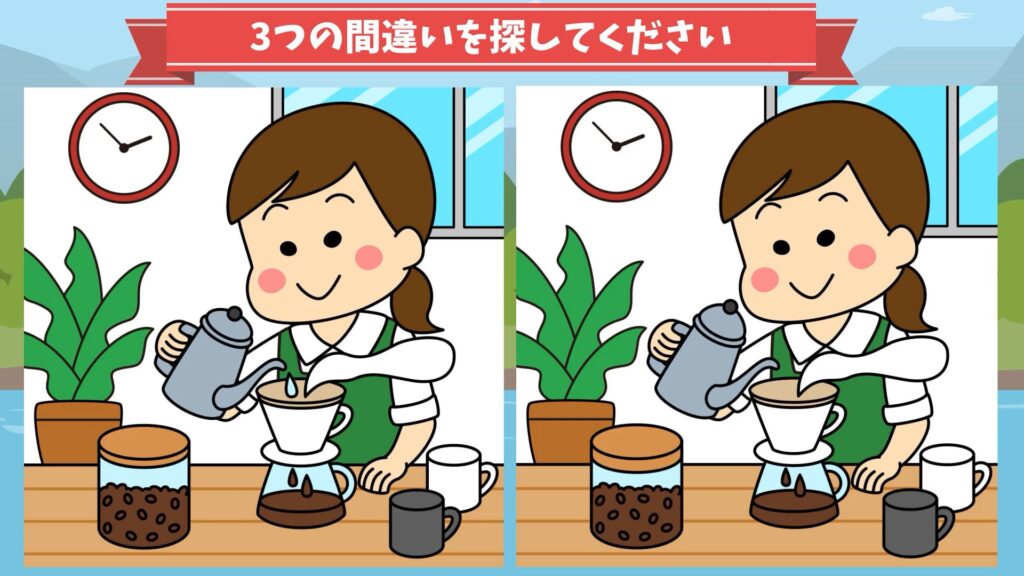 3つの間違いを探してください